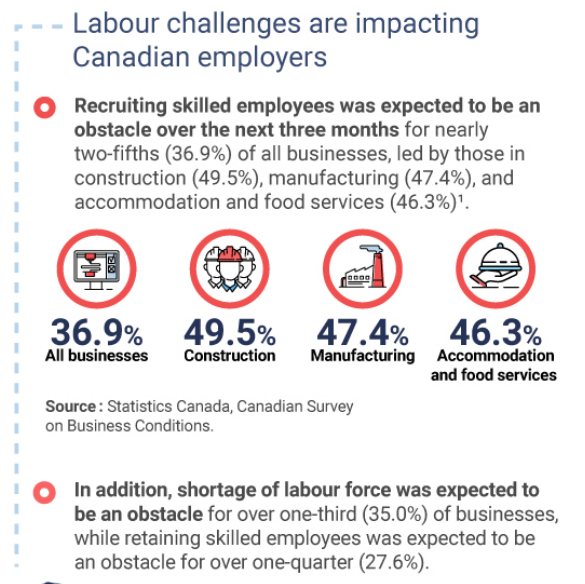 Labour challenges are impacting Canadian employers

Recruiting skilled employees was expected to be an obstacle over the next three months for nearly two-fifths (36.9%) of all businesses, led by those in construction (49.5%), manufacturing (47.4%), and accommodation and food services (46.3%)¹.

36.9%
All businesses

49.5%
Construction

47.4%
Manufacturing

46.3%
Accommodation and food services

Source : Statistics Canada, Canadian Survey on Business Conditions.

In addition, shortage of labour force was expected to be an obstacle for over one-third (35.0%) of businesses, while retaining skilled employees was expected to be an obstacle for over one-quarter (27.6%).